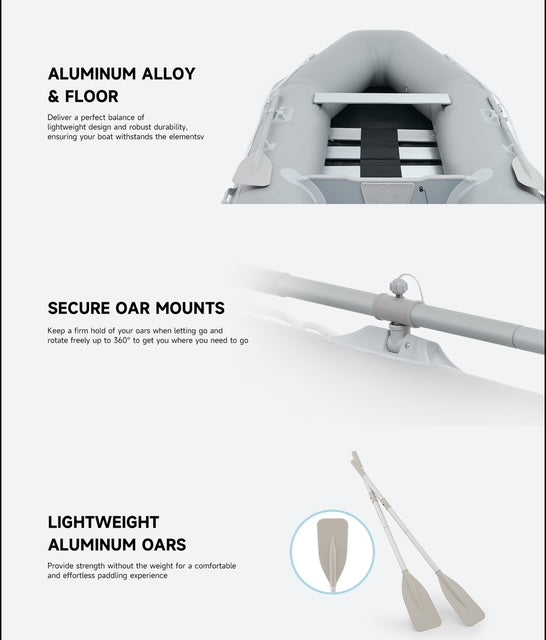 ALUMINUM ALLOY & FLOOR

Deliver a perfect balance of lightweight design and robust durability, ensuring your boat withstands the elementsv

SECURE OAR MOUNTS

Keep a firm hold of your oars when letting go and rotate freely up to 360° to get you where you need to go

LIGHTWEIGHT ALUMINUM OARS

Provide strength without the weight for a comfortable and effortless paddling experience